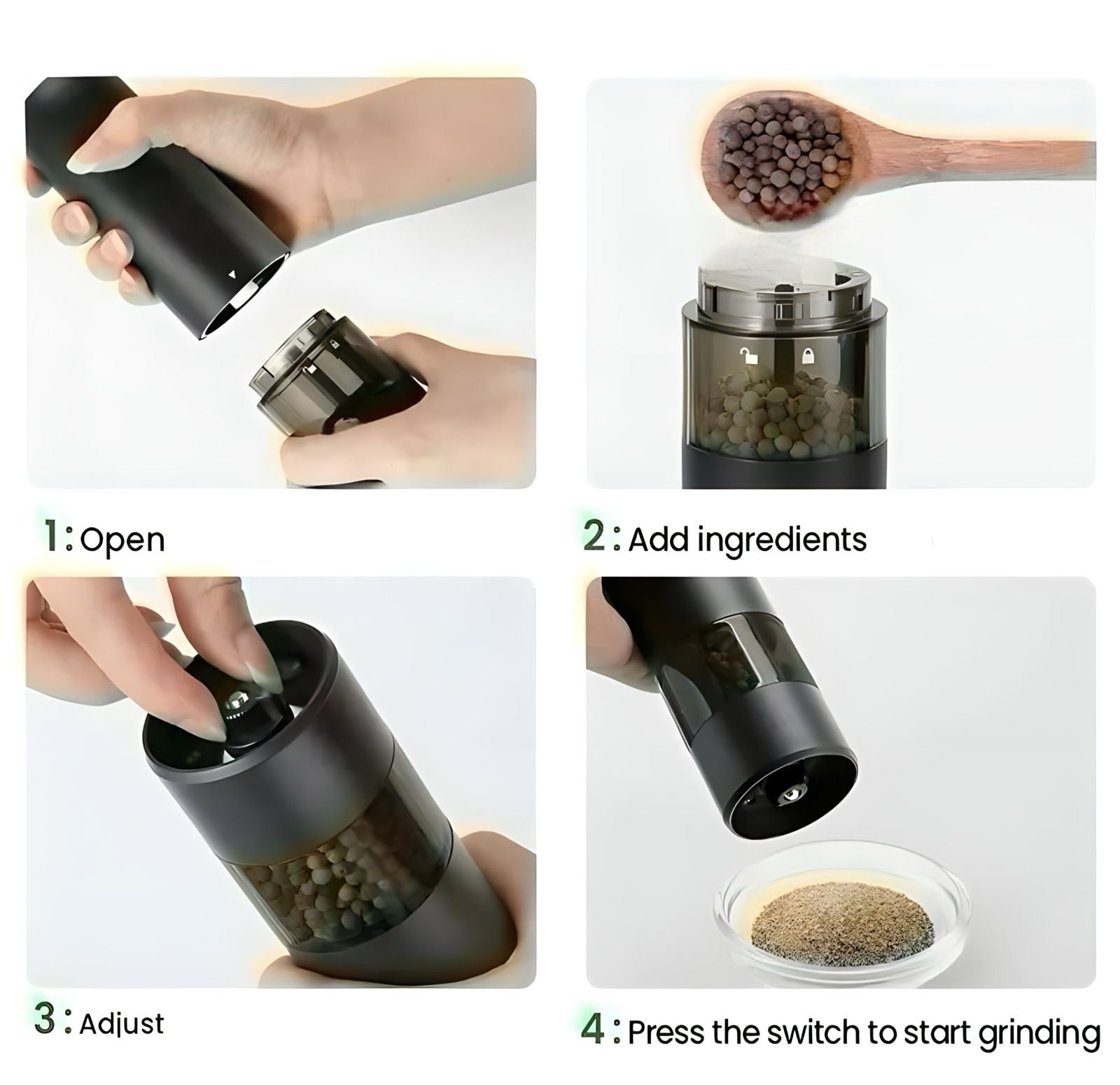 1: Open

2: Add ingredients

3: Adjust

4: Press the switch to start grinding