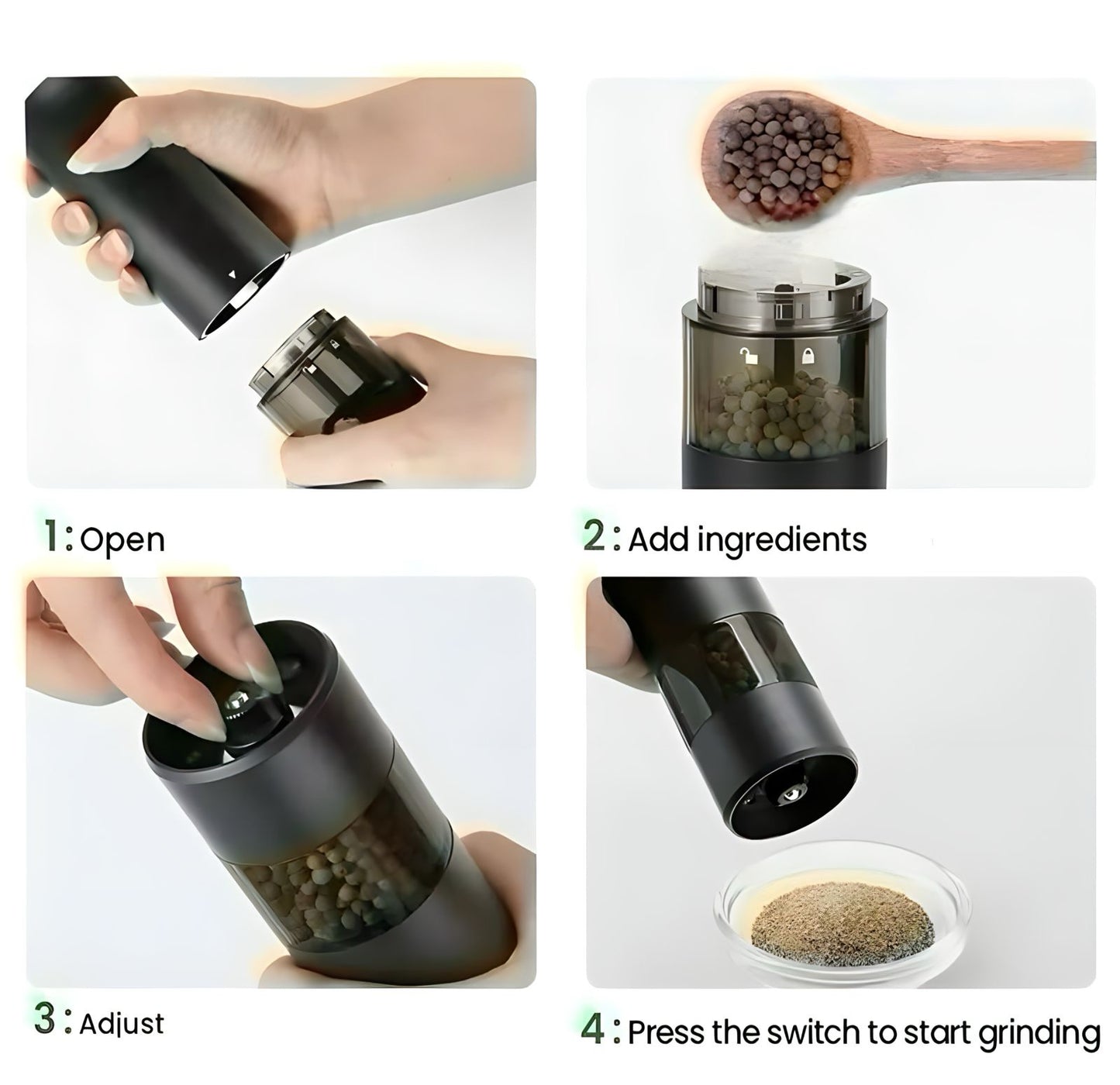 1: Open

2: Add ingredients

3: Adjust

4: Press the switch to start grinding